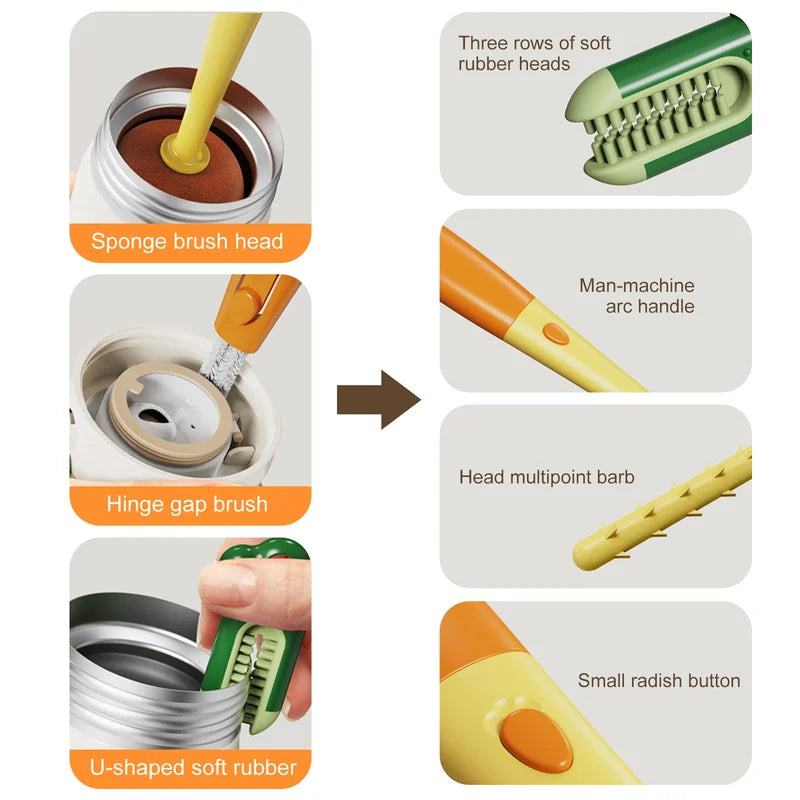 Sponge brush head

Hinge gap brush

U-shaped soft rubber

Three rows of soft rubber heads

Man-machine arc handle

Head multipoint barb

Small radish button