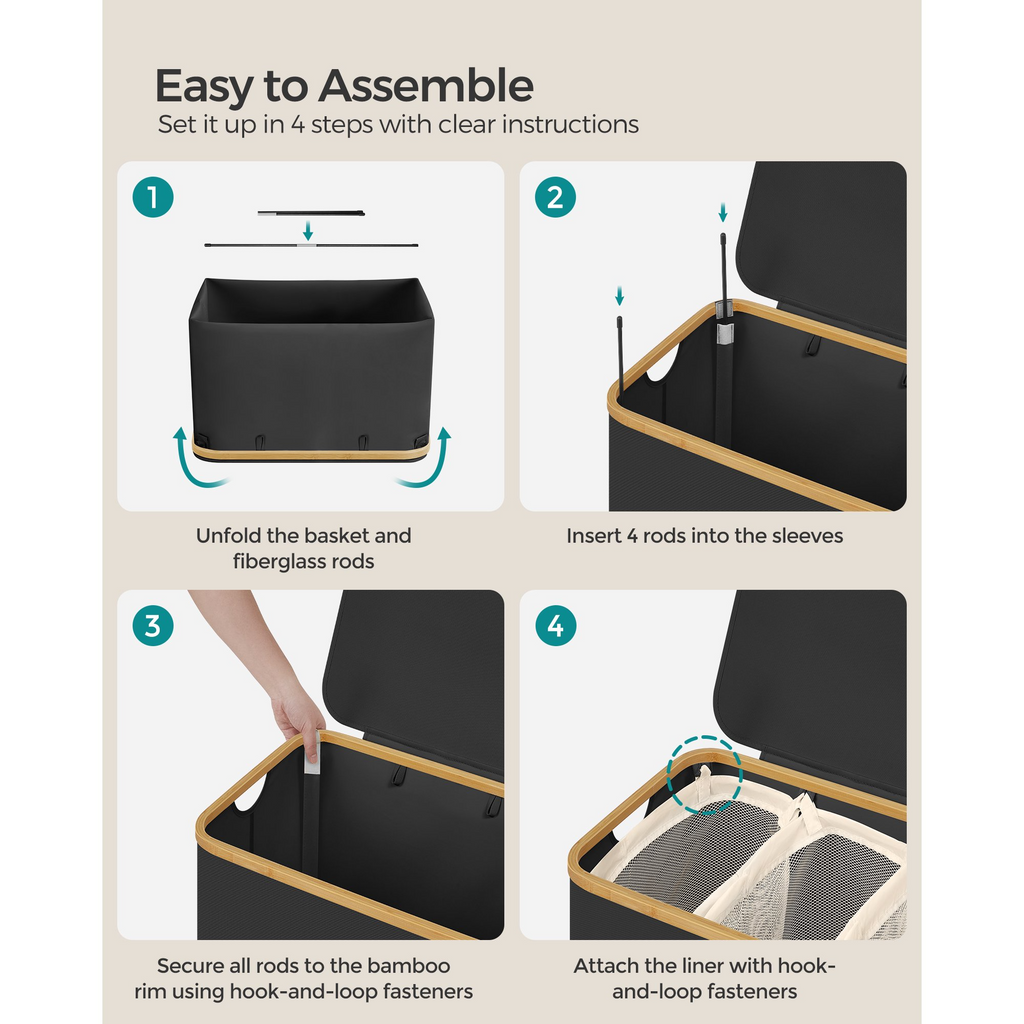 Easy to Assemble
Set it up in 4 steps with clear instructions

1

Unfold the basket and fiberglass rods

2

Insert 4 rods into the sleeves

3

Secure all rods to the bamboo rim using hook-and-loop fasteners

4

Attach the liner with hook-and-loop fasteners